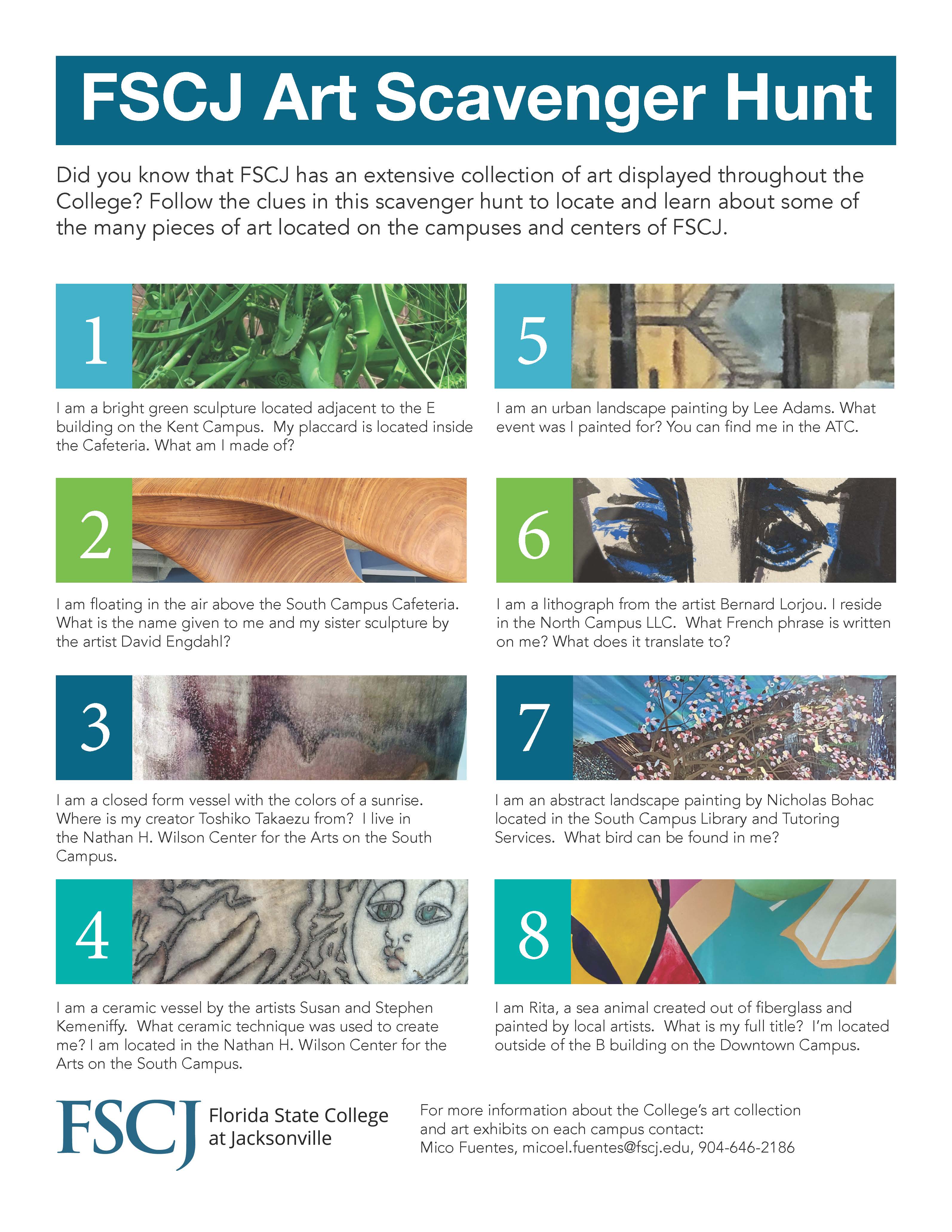 FSCJ Art Scavenger Hunt

Did you know that FSCJ has an extensive collection of art displayed throughout the College? Follow the clues in this scavenger hunt to locate and learn about some of the many pieces of art located on the campuses and centers of FSCJ.

1

I am a bright green sculpture located adjacent to the E building on the Kent Campus. My placcard is located inside the Cafeteria. What am I made of?

2

I am floating in the air above the South Campus Cafeteria. What is the name given to me and my sister sculpture by the artist David Engdahl?

3

I am a closed form vessel with the colors of a sunrise. Where is my creator Toshiko Takaezu from? I live in the Nathan H. Wilson Center for the Arts on the South Campus.

4

I am a ceramic vessel by the artists Susan and Stephen Kemeniffy. What ceramic technique was used to create me? I am located in the Nathan H. Wilson Center for the Arts on the South Campus.

5

I am an urban landscape painting by Lee Adams. What event was I painted for? You can find me in the ATC.

6

I am a lithograph from the artist Bernard Lorjou. I reside in the North Campus LLC. What French phrase is written on me? What does it translate to?

7

I am an abstract landscape painting by Nicholas Bohac located in the South Campus Library and Tutoring Services. What bird can be found in me?

8

I am Rita, a sea animal created out of fiberglass and painted by local artists. What is my full title? I'm located outside of the B building on the Downtown Campus.

FSCJ Florida State College at Jacksonville

For more information about the College's art collection and art exhibits on each campus contact: Mico Fuentes, micoel.fuentes@fscj.edu, 904-646-2186